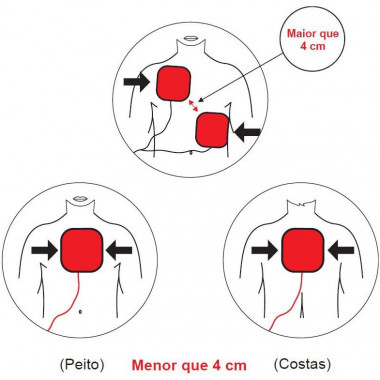 Maior que 4 cm

(Peito) Menor que 4 cm (Costas)