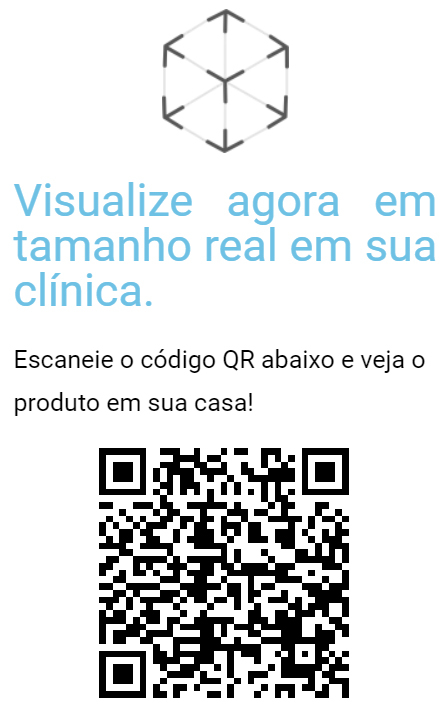 Visualize agora em tamanho real em sua clínica.

Escaneie o código QR abaixo e veja o produto em sua casa!